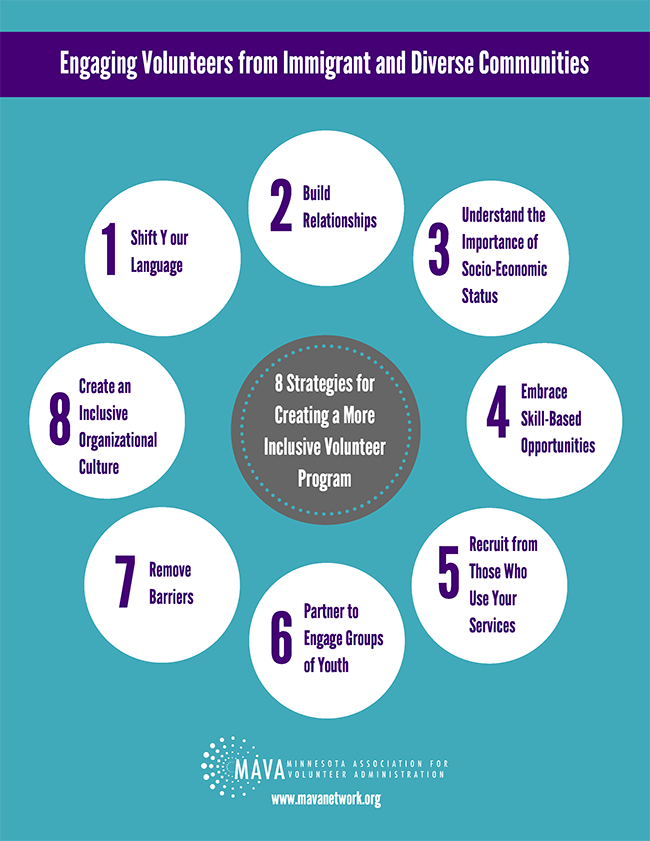 Engaging Volunteers from Immigrant and Diverse Communities

8 Strategies for Creating a More Inclusive Volunteer Program

1 Shift Y our Language

2 Build Relationships

3 Understand the Importance of Socio-Economic Status

4 Embrace Skill-Based Opportunities

5 Recruit from Those Who Use Your Services

6 Partner to Engage Groups of Youth

7 Remove Barriers

8 Create an Inclusive Organizational Culture

MAVA MINNESOTA ASSOCIATION FOR VOLUNTEER ADMINISTRATION
www.mavanetwork.org